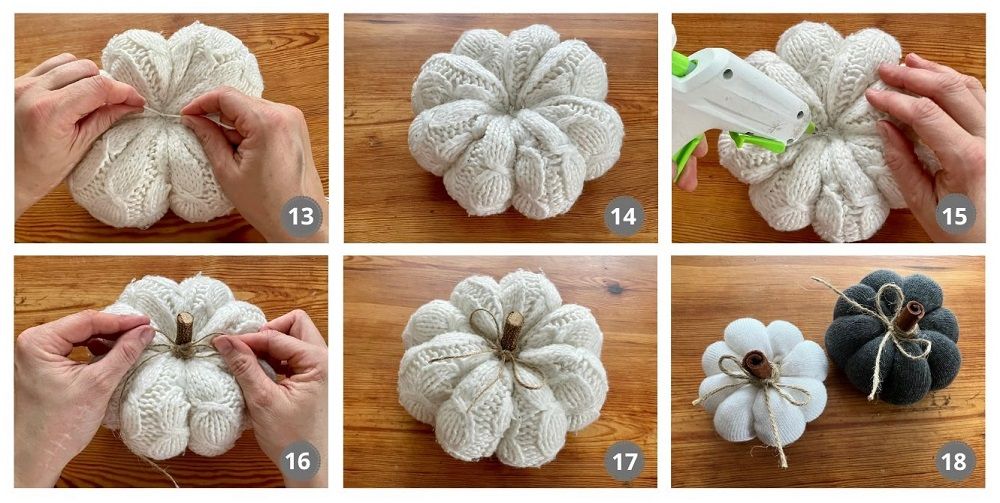 13

14

15

16

17

18