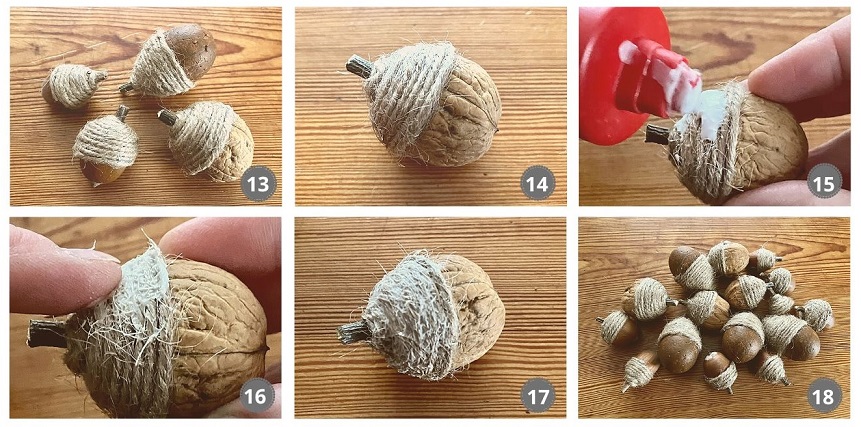 13

14

15

16

17

18