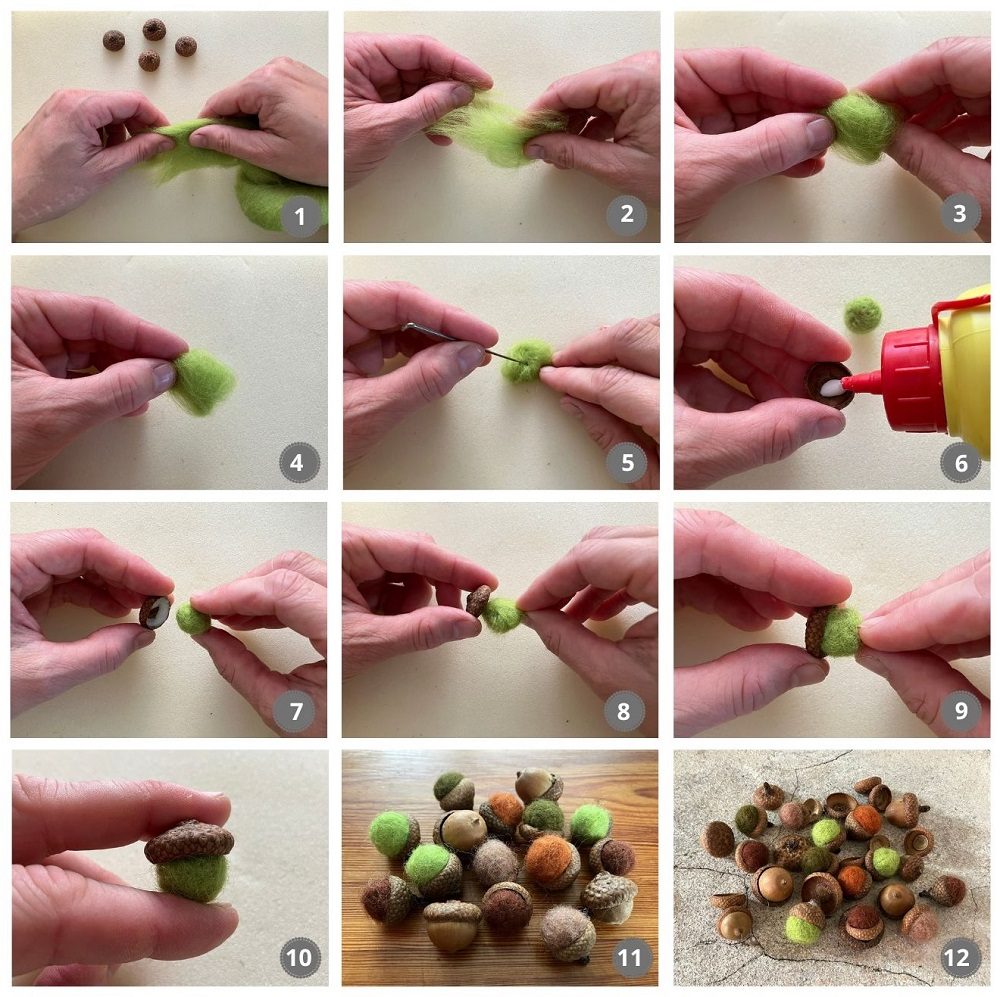 1
2
3
4
5
6
7
8
9
10
11
12